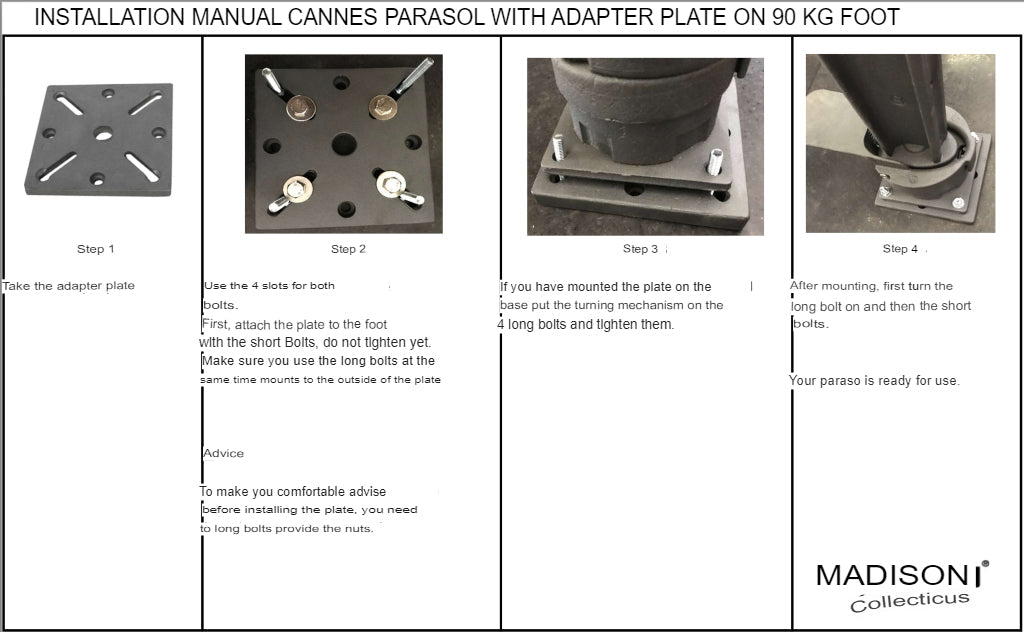 INSTALLATION MANUAL CANNES PARASOL WITH ADAPTER PLATE ON 90 KG FOOT

Step 1

Take the adapter plate

Step 2

Use the 4 slots for both bolts.
First, attach the plate to the foot with the short Bolts, do not tighten yet.
Make sure you use the long bolts at the same time mounts to the outside of the plate

Advice

To make you comfortable advise before installing the plate, you need to long bolts provide the nuts.

Step 3

If you have mounted the plate on the base put the turning mechanism on the 4 long bolts and tighten them.

Step 4

After mounting, first turn the long bolt on and then the short bolts.

Your paraso is ready for use.

MADISON®
Collecticus